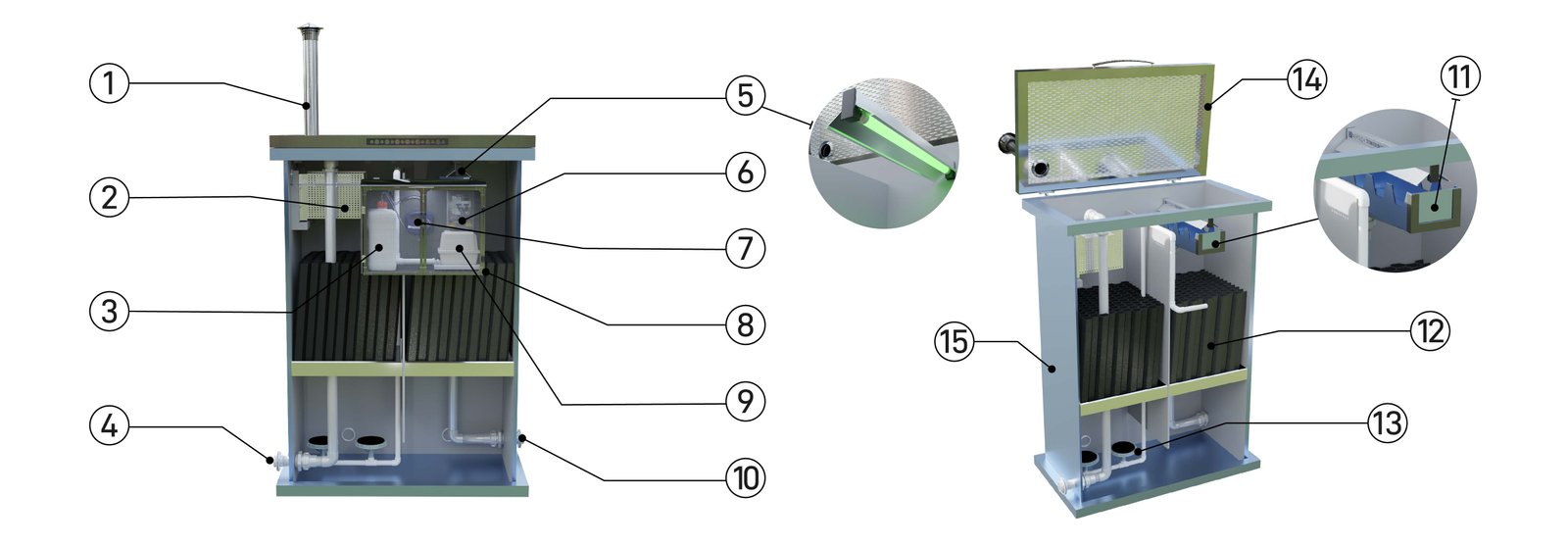 1
2
3
4
5
6
7
8
9
10
14
11
15
12
13