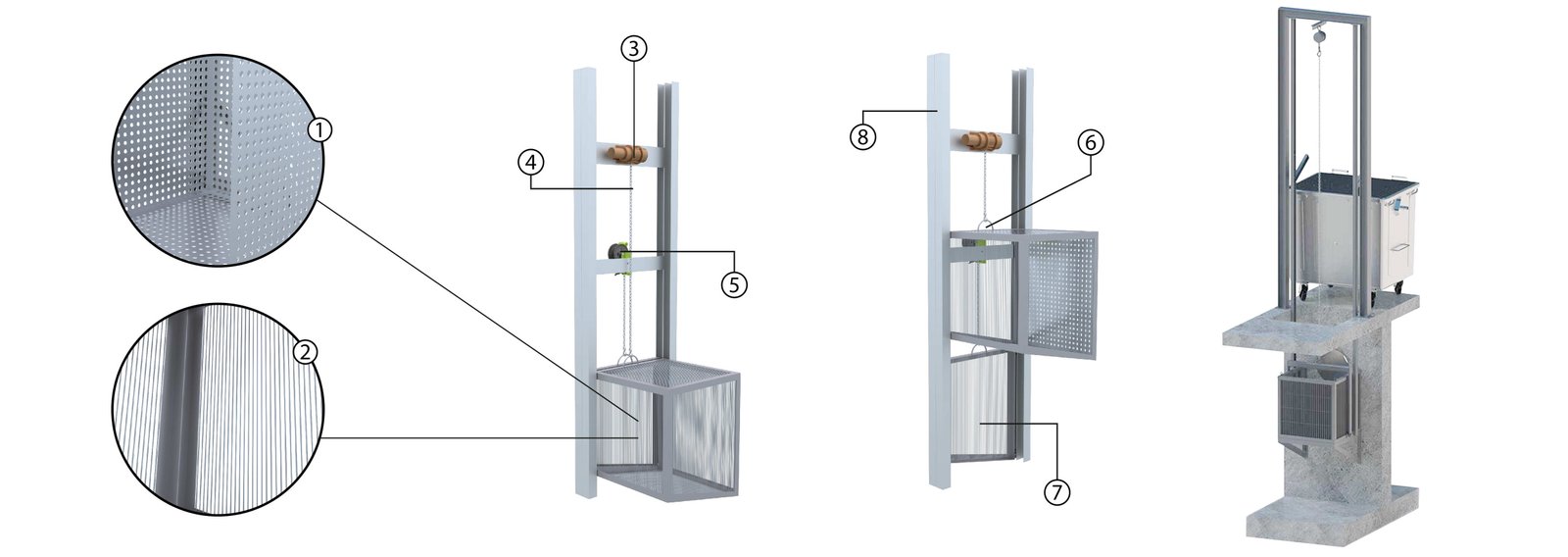 1
2
3
4
5
8
6
7